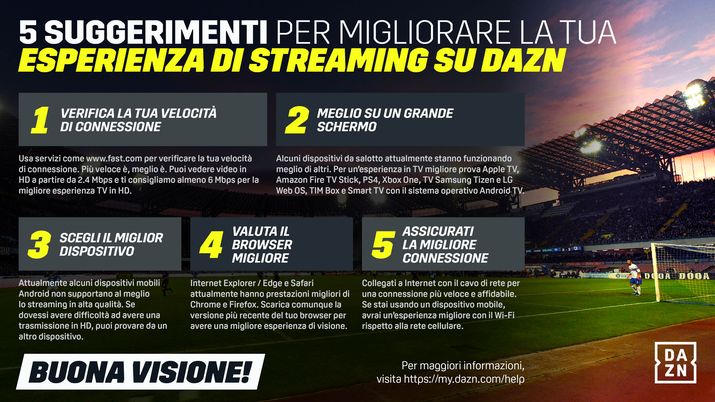 5 SUGGERIMENTI PER MIGLIORARE LA TUA
ESPERIENZA DI STREAMING SU DAZN

1 VERIFICA LA TUA VELOCITÀ DI CONNESSIONE

Usa servizi come www.fast.com per verificare la tua velocità di connessione. Più veloce è, meglio è. Puoi vedere video in HD a partire da 2.4 Mbps e ti consigliamo almeno 6 Mbps per la migliore esperienza TV in HD.

2 MEGLIO SU UN GRANDE SCHERMO

Alcuni dispositivi da salotto attualmente stanno funzionando meglio di altri. Per un'esperienza in TV migliore prova Apple TV, Amazon Fire TV Stick, PS4, Xbox One, TV Samsung Tizen e LG Web OS, TIM Box e Smart TV con il sistema operativo Android TV.

3 SCEGLI IL MIGLIOR DISPOSITIVO

Attualmente alcuni dispositivi mobili Android non supportano al meglio lo streaming in alta qualità. Se dovessi avere difficoltà ad avere una trasmissione in HD, puoi provare da un altro dispositivo.

4 VALUTA IL BROWSER MIGLIORE

Internet Explorer / Edge e Safari attualmente hanno prestazioni migliori di Chrome e Firefox. Scarica comunque la versione più recente del tuo browser per avere una migliore esperienza di visione.

5 ASSICURATI LA MIGLIORE CONNESSIONE

Collegati a Internet con il cavo di rete per una connessione più veloce e affidabile. Se stai usando un dispositivo mobile, avrai un'esperienza migliore con il Wi-Fi rispetto alla rete cellulare.

BUONA VISIONE!

Per maggiori informazioni, visita https://my.dazn.com/help

DA
ZN